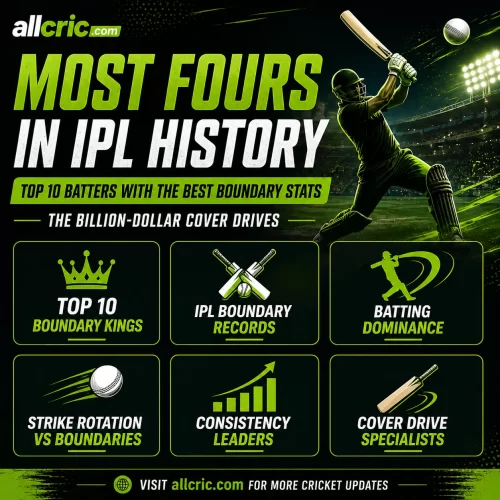 allcric.com

MOST FOURS IN IPL HISTORY

TOP 10 BATTERS WITH THE BEST BOUNDARY STATS

THE BILLION-DOLLAR COVER DRIVES

TOP 10 BOUNDARY KINGS

IPL BOUNDARY RECORDS

BATTING DOMINANCE

STRIKE ROTATION VS BOUNDARIES

CONSISTENCY LEADERS

COVER DRIVE SPECIALISTS

VISIT allcric.com FOR MORE CRICKET UPDATES