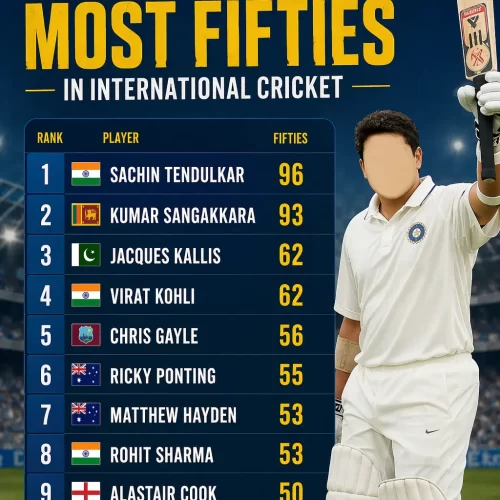 MOST FIFTIES
IN INTERNATIONAL CRICKET

| RANK | PLAYER | FIFTIES |
|---|---|---|
| 1 | SACHIN TENDULKAR | 96 |
| 2 | KUMAR SANGAKKARA | 93 |
| 3 | JACQUES KALLIS | 62 |
| 4 | VIRAT KOHLI | 62 |
| 5 | CHRIS GAYLE | 56 |
| 6 | RICKY PONTING | 55 |
| 7 | MATTHEW HAYDEN | 53 |
| 8 | ROHIT SHARMA | 53 |
| 9 | ALASTAIR COOK | 50 |