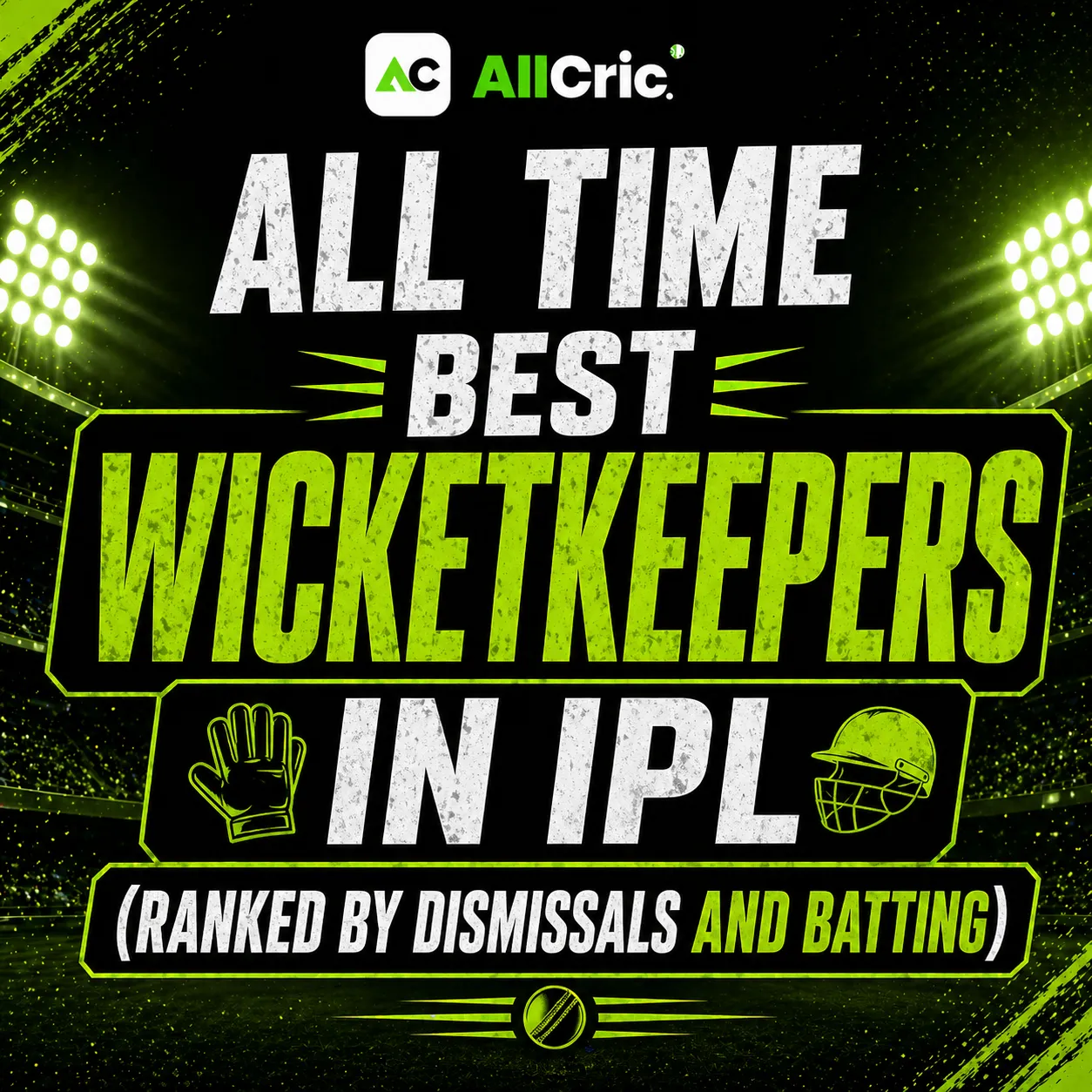 AC AllCric.

ALL TIME
BEST
WICKETKEEPERS
IN IPL
(RANKED BY DISMISSALS AND BATTING)