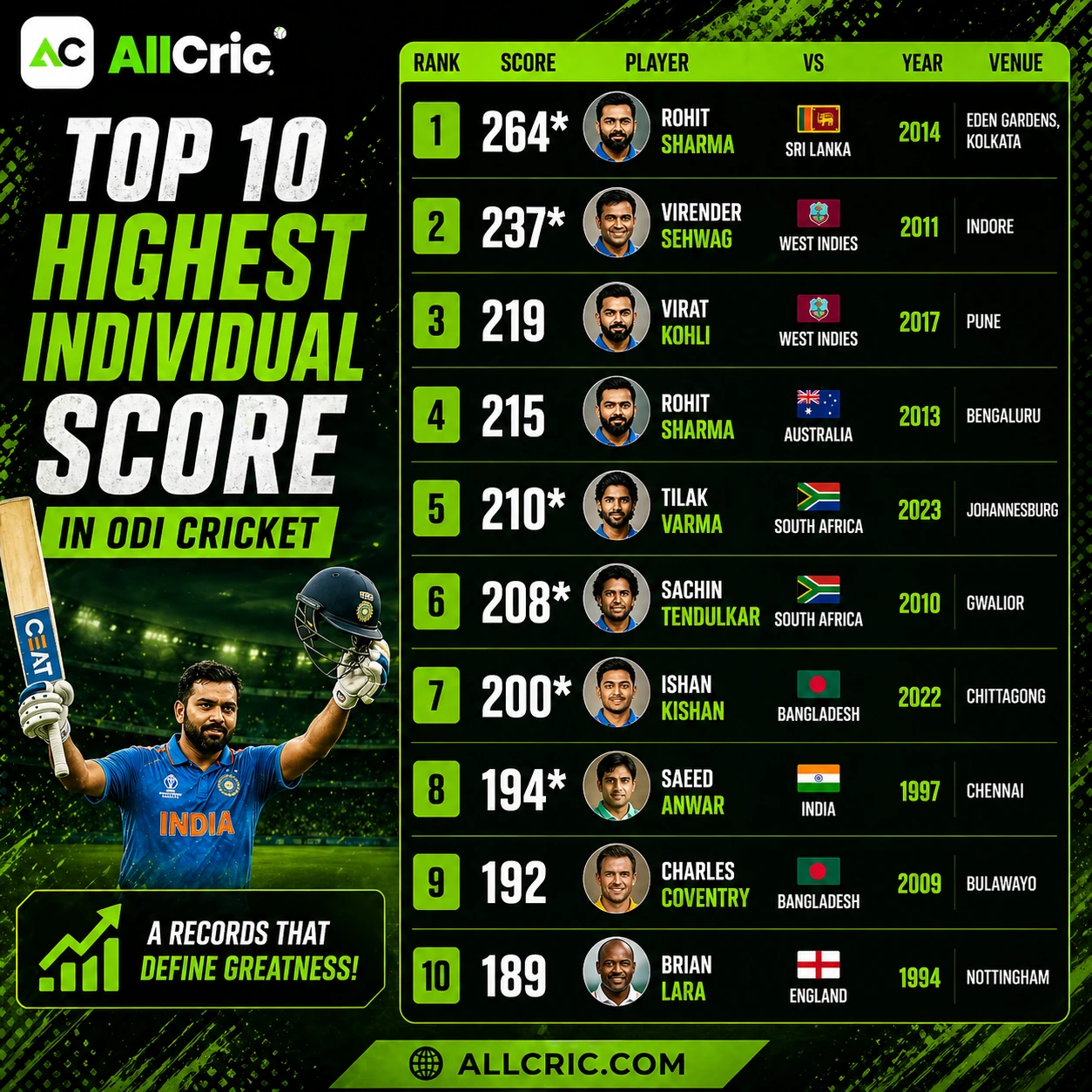 AC AllCric

TOP 10 HIGHEST INDIVIDUAL SCORE IN ODI CRICKET

CEAT

INDIA

A RECORDS THAT DEFINE GREATNESS!

| RANK | SCORE | PLAYER | VS | YEAR | VENUE |
|---|---|---|---|---|---|
| 1 | 264* | ROHIT SHARMA | SRI LANKA | 2014 | EDEN GARDENS, KOLKATA |
| 2 | 237* | VIRENDER SEHWAG | WEST INDIES | 2011 | INDORE |
| 3 | 219 | VIRAT KOHLI | WEST INDIES | 2017 | PUNE |
| 4 | 215 | ROHIT SHARMA | AUSTRALIA | 2013 | BENGALURU |
| 5 | 210* | TILAK VARMA | SOUTH AFRICA | 2023 | JOHANNESBURG |
| 6 | 208* | SACHIN TENDULKAR | SOUTH AFRICA | 2010 | GWALIOR |
| 7 | 200* | ISHAN KISHAN | BANGLADESH | 2022 | CHITTAGONG |
| 8 | 194* | SAEED ANWAR | INDIA | 1997 | CHENNAI |
| 9 | 192 | CHARLES COVENTRY | BANGLADESH | 2009 | BULAWAYO |
| 10 | 189 | BRIAN LARA | ENGLAND | 1994 | NOTTINGHAM |

ALLCRIC.COM